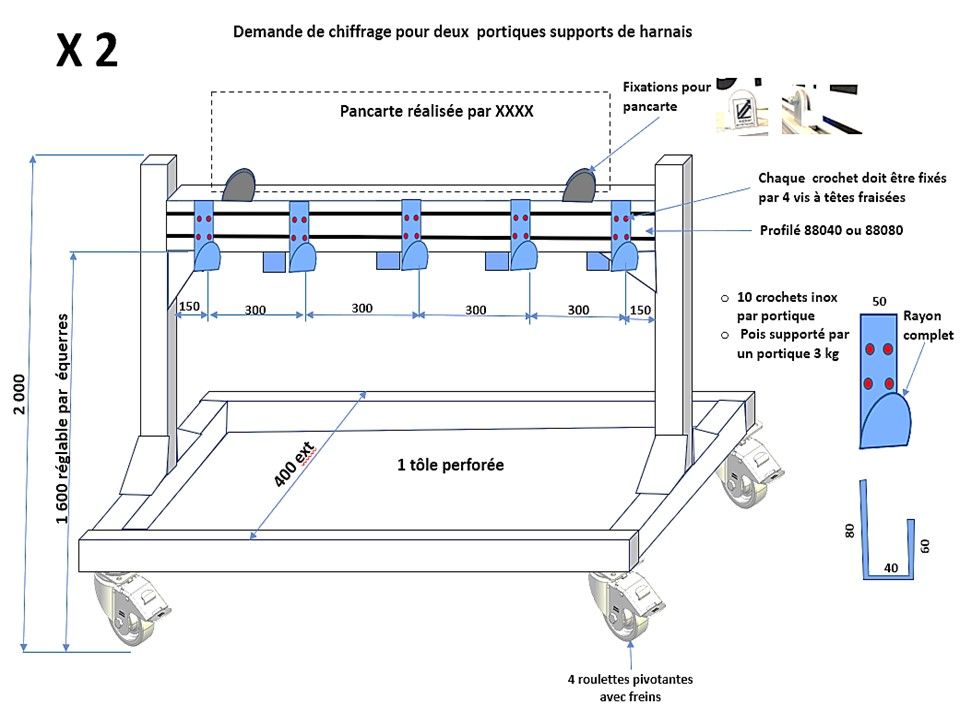 X 2

Demande de chiffrage pour deux portiques supports de harnais

Pancarte réalisée par XXXX

Fixations pour pancarte

Chaque crochet doit être fixés par 4 vis à têtes fraisées

Profilé 88040 ou 88080

150
300
300
300
300
150

○ 10 crochets inox par portique
○ Pois supporté par un portique 3 kg

50
Rayon complet

2 000

1 600 réglable par équerres

400 ext

1 tôle perforée

80
40
60

4 roulettes pivotantes avec freins